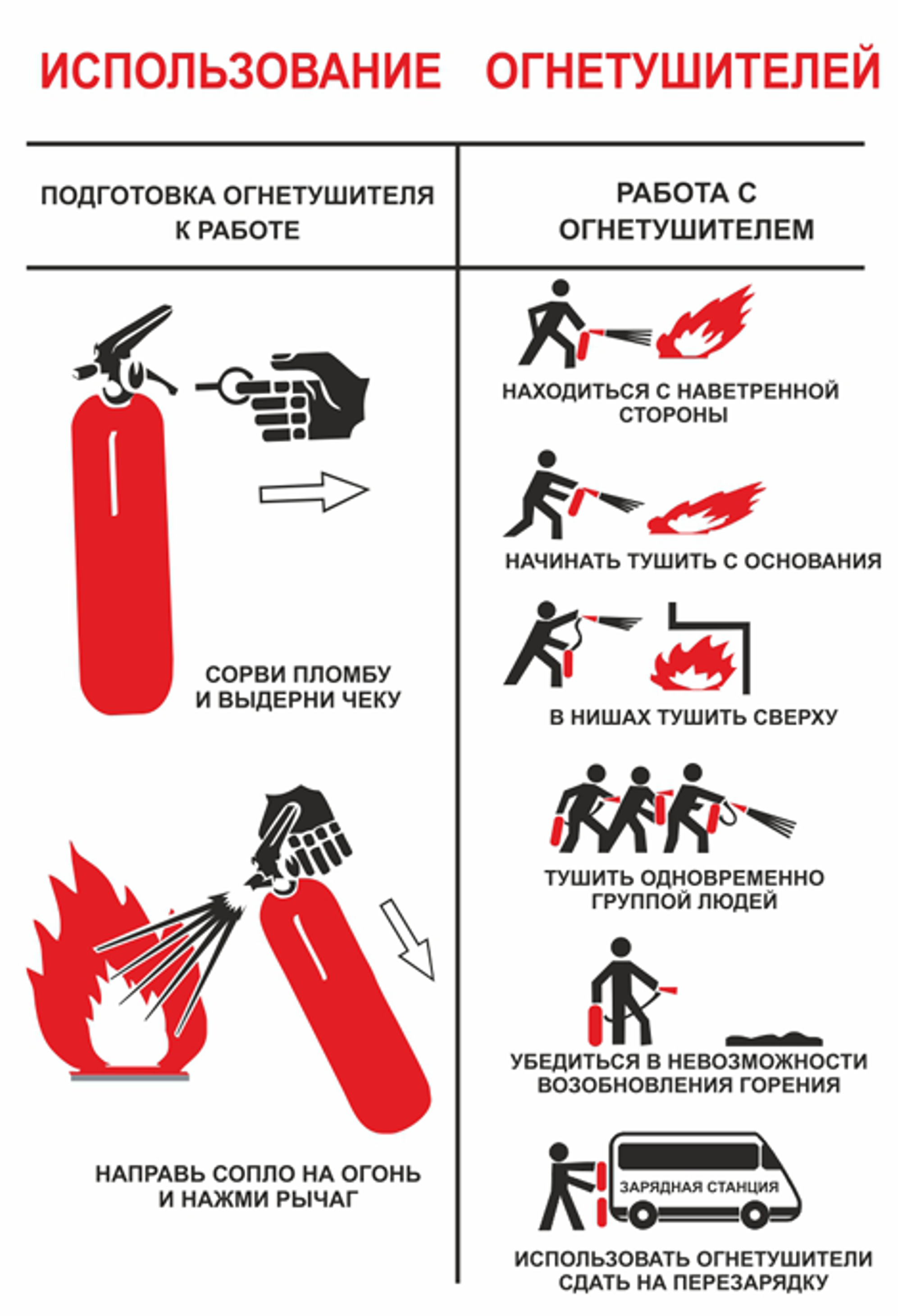 ИСПОЛЬЗОВАНИЕ ОГНЕТУШИТЕЛЕЙ

ПОДГОТОВКА ОГНЕТУШИТЕЛЯ К РАБОТЕ

СОРВИ ПЛОМБУ И ВЫДЕРНИ ЧЕКУ

НАПРАВЬ СОПЛО НА ОГОНЬ И НАЖМИ РЫЧАГ

РАБОТА С ОГНЕТУШИТЕЛЕМ

НАХОДИТЬСЯ С НАВЕТРЕННОЙ СТОРОНЫ

НАЧИНАТЬ ТУШИТЬ С ОСНОВАНИЯ

В НИШАХ ТУШИТЬ СВЕРХУ

ТУШИТЬ ОДНОВРЕМЕННО ГРУППОЙ ЛЮДЕЙ

УБЕДИТЬСЯ В НЕВОЗМОЖНОСТИ ВОЗОБНОВЛЕНИЯ ГОРЕНИЯ

ЗАРЯДНАЯ СТАНЦИЯ

ИСПОЛЬЗОВАТЬ ОГНЕТУШИТЕЛИ СДАТЬ НА ПЕРЕЗАРЯДКУ